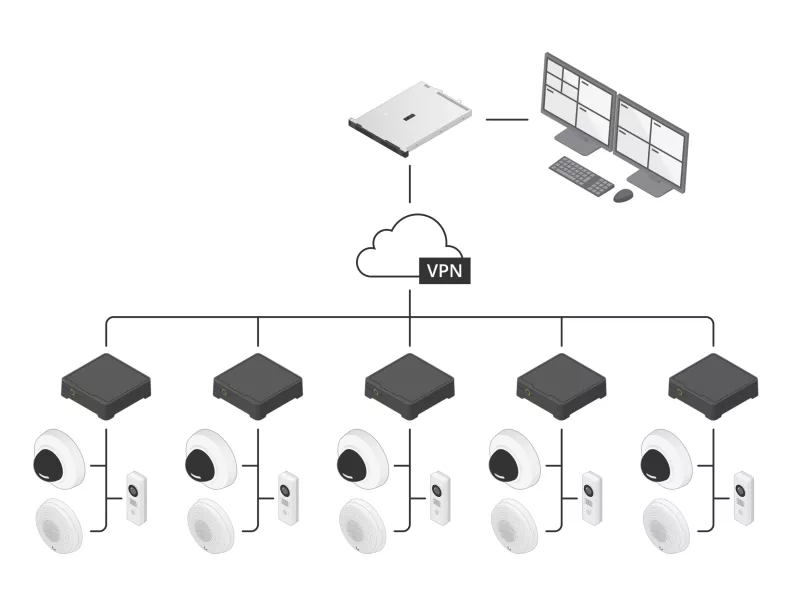 VPN