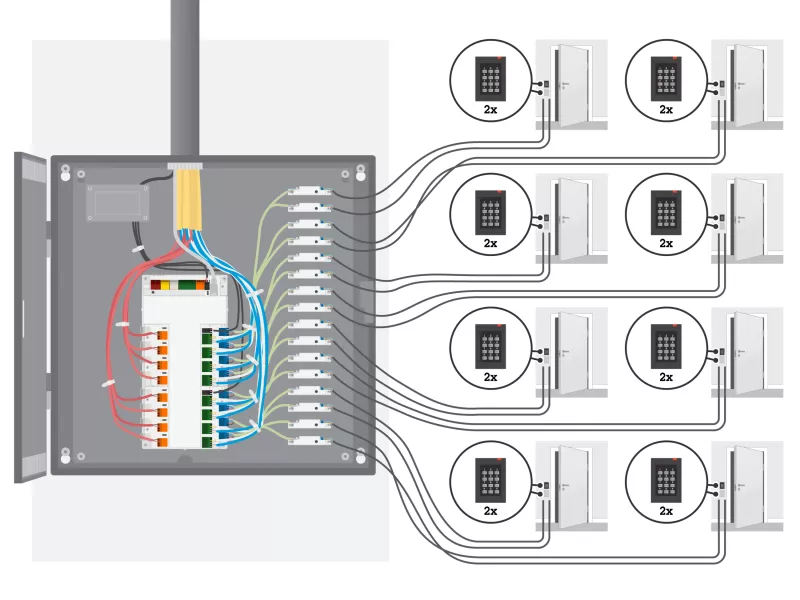 2x

2x

2x

2x

2x

2x

2x

2x