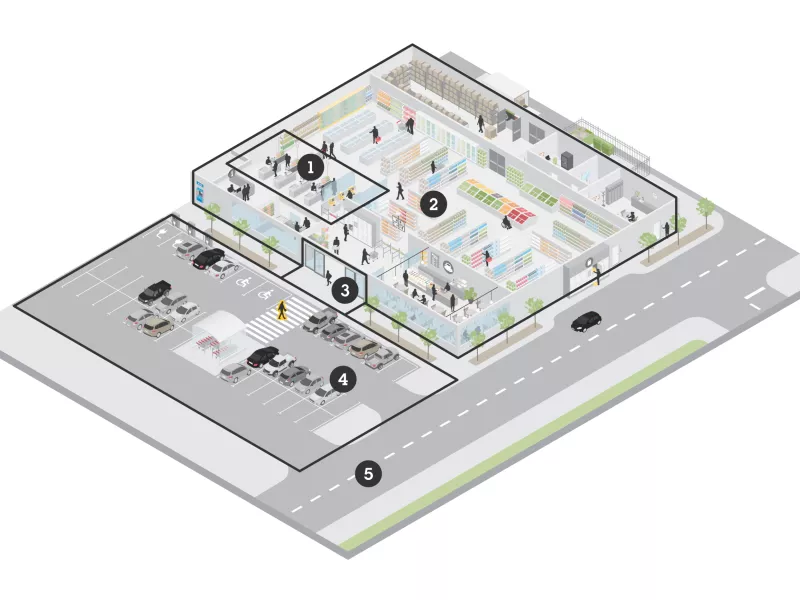 1
2
3
4
5