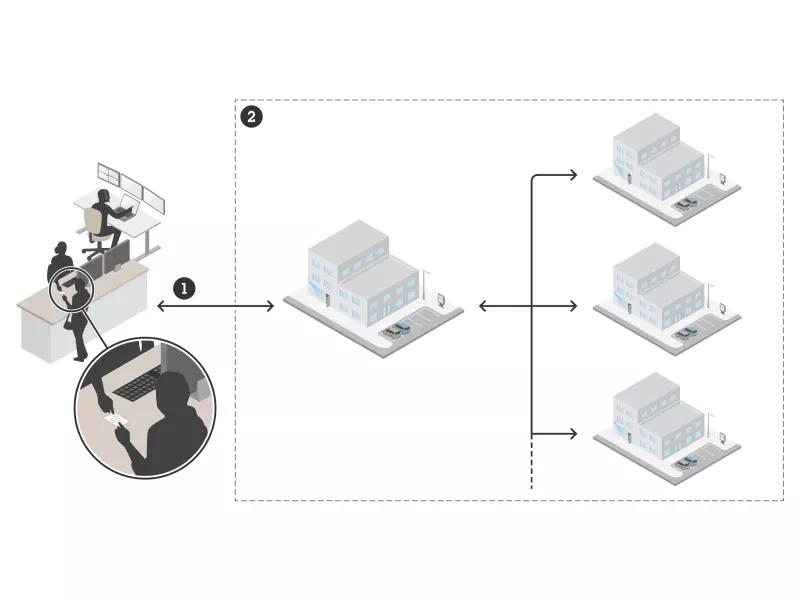 2

1