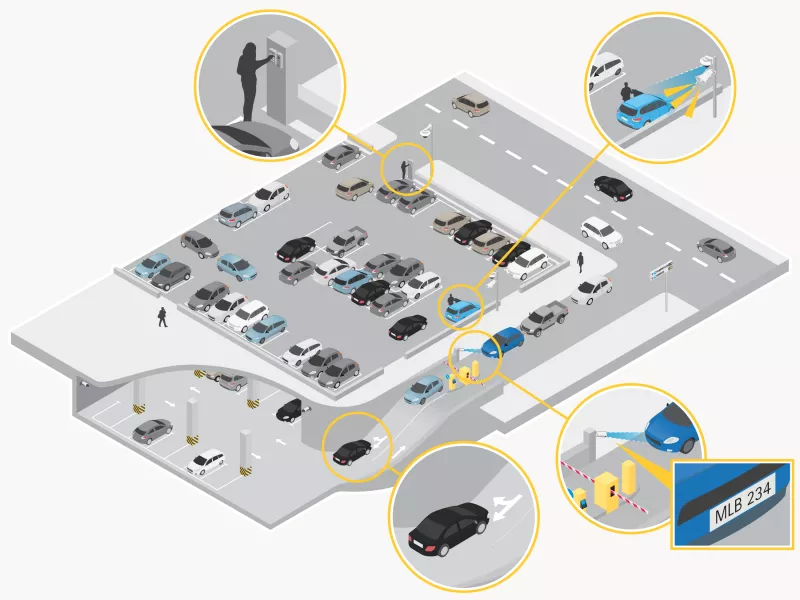 MLB 234