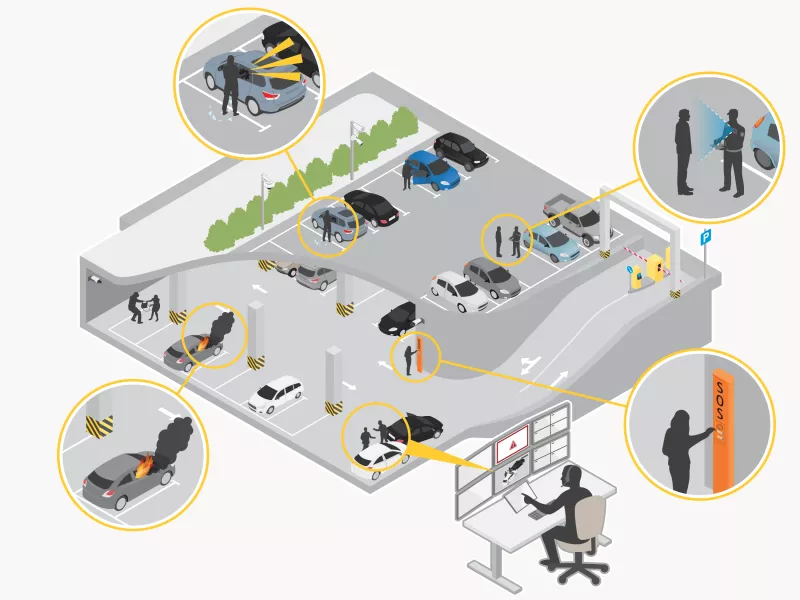 P

SOS