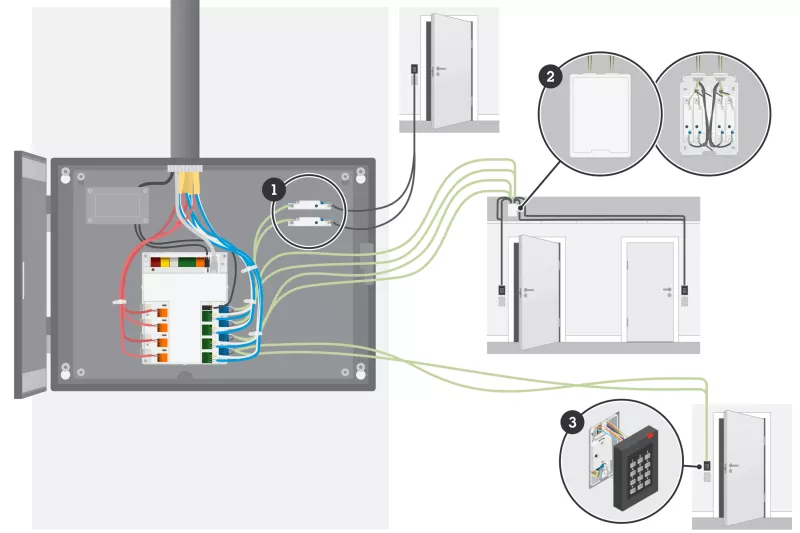 1

2

3